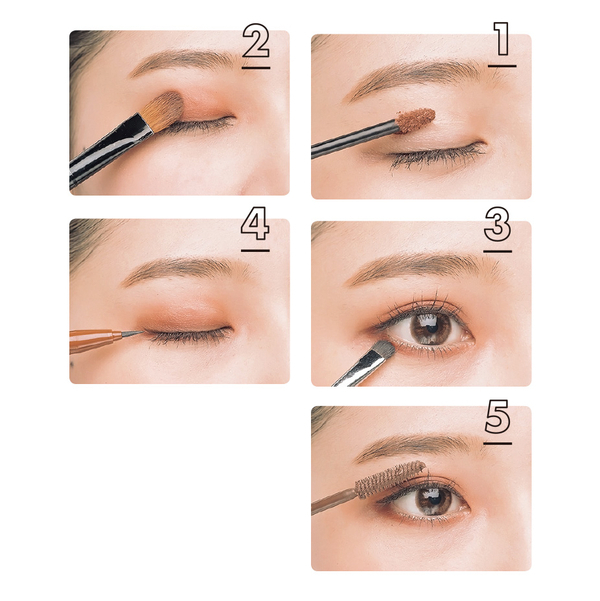 2

1

4

3

5