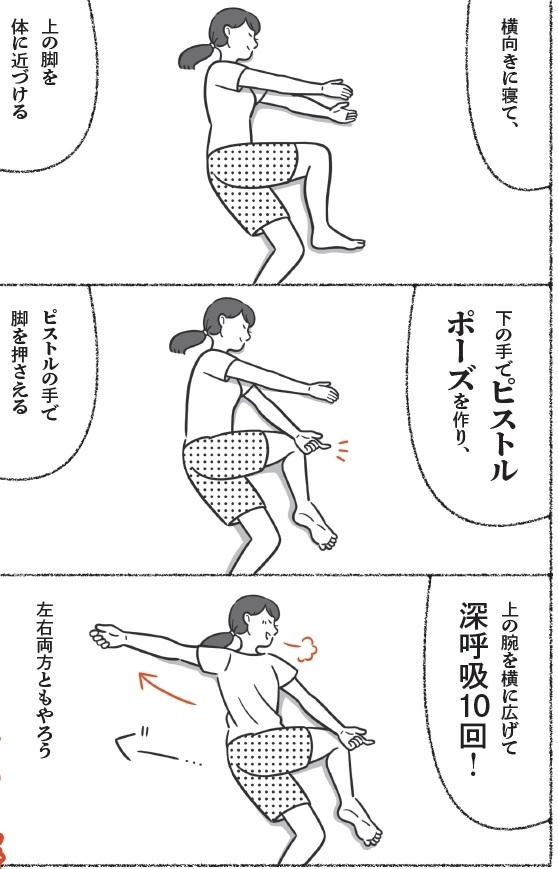 横向きに寝て、

上の脚を体に近づける

下の手でピストルポーズを作り、

ピストルの手で脚を押さえる

上の腕を横に広げて深呼吸10回！

左右両方ともやろう