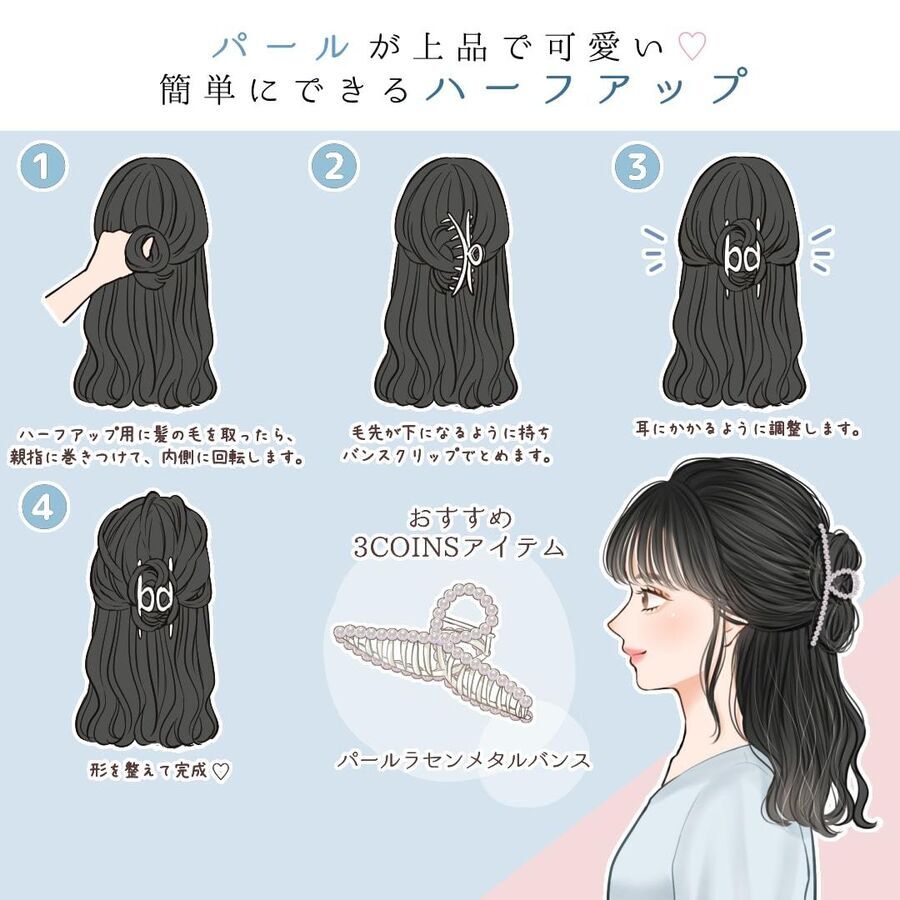 パールが上品で可愛い♡
簡単にできるハーフアップ

1

ハーフアップ用に髪の毛を取ったら、親指に巻きつけて、内側に回転します。

2

毛先が下になるように持ちバンスクリップでとめます。

3

耳にかかるように調整します。

4

形を整えて完成♡

おすすめ
3COINSアイテム

パールラセンメタルバンス