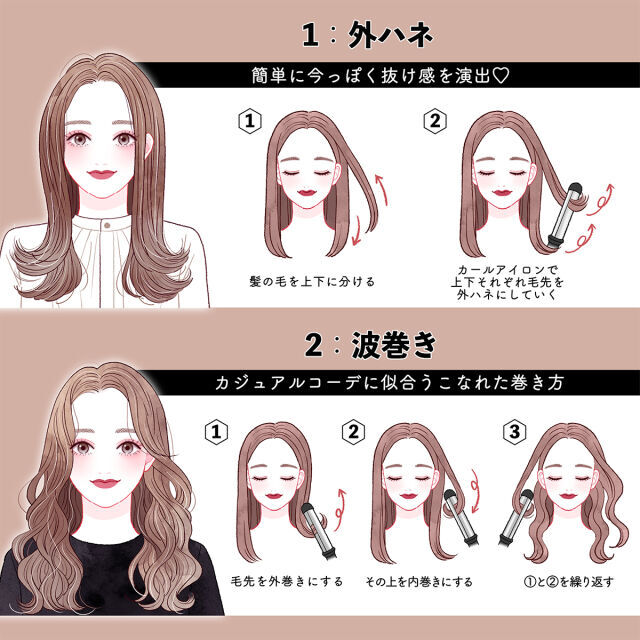 1：外ハネ

簡単に今っぽく抜け感を演出♡

1

髪の毛を上下に分ける

2

カールアイロンで上下それぞれ毛先を外ハネにしていく

2：波巻き

カジュアルコーデに似合うこなれた巻き方

1

毛先を外巻きにする

2

その上を内巻きにする

3

①と②を繰り返す