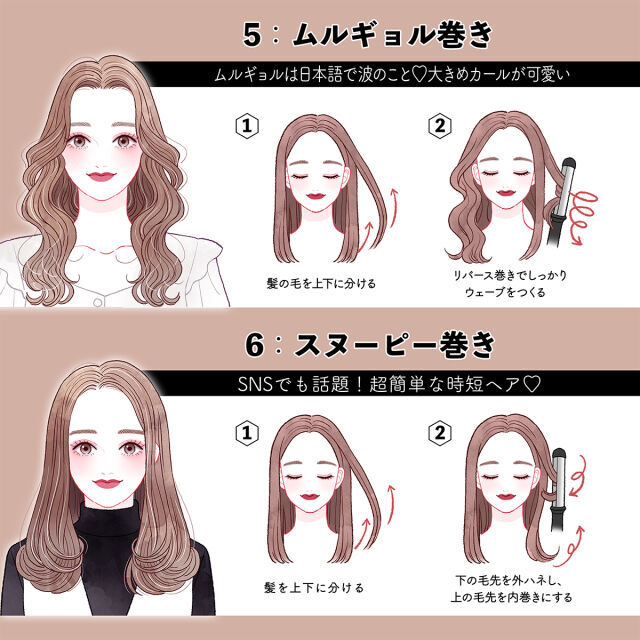 5：ムルギョル巻き

ムルギョルは日本語で波のこと♡大きめカールが可愛い

1

髪の毛を上下に分ける

2

リバース巻きでしっかりウェーブをつくる

6：スヌーピー巻き

SNSでも話題！超簡単な時短ヘア♡

1

髪を上下に分ける

2

下の毛先を外ハネし、上の毛先を内巻きにする