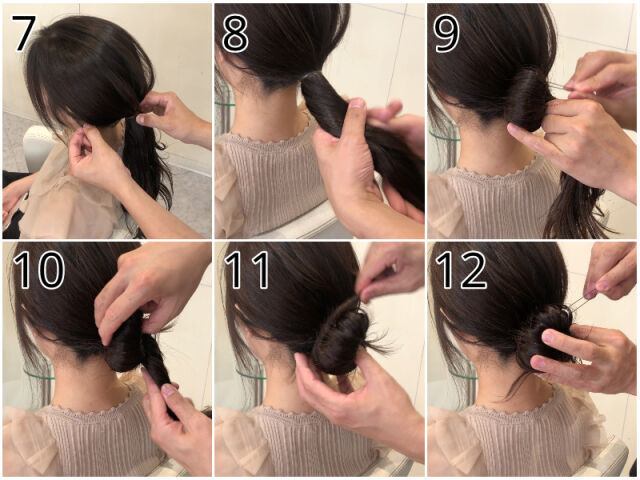 7

8

9

10

11

12