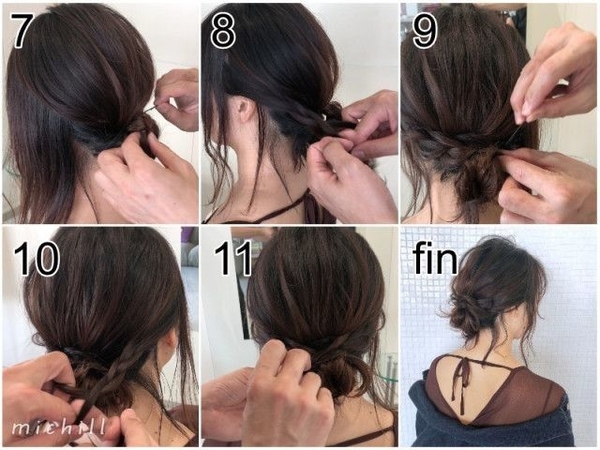 7

8

9

10

11

fin

michill