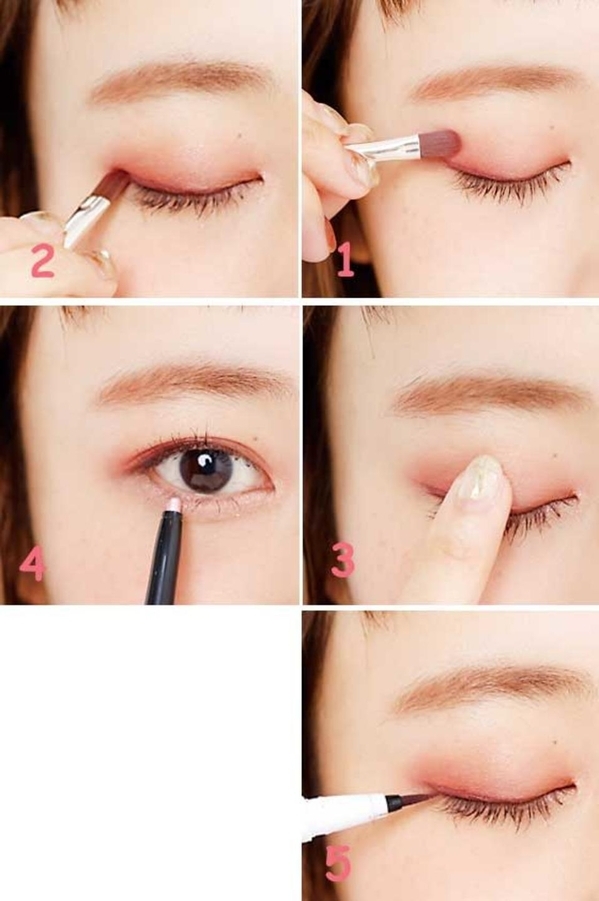 2

1

4

3

5