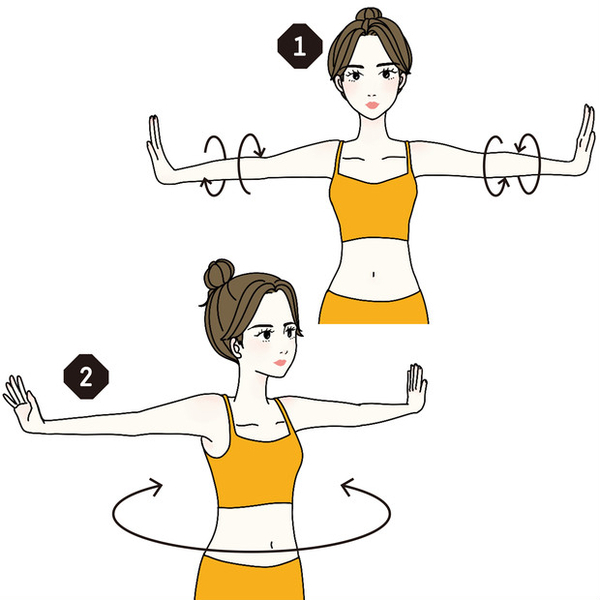 1

2