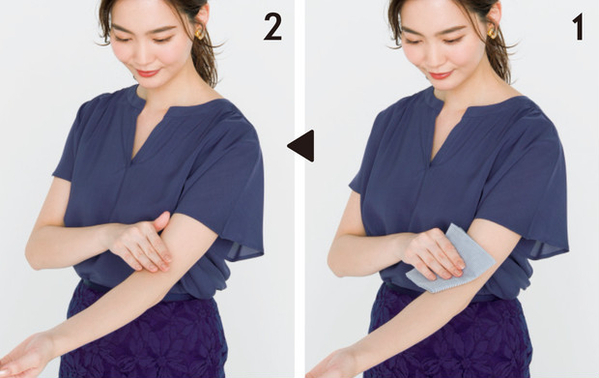 2

1