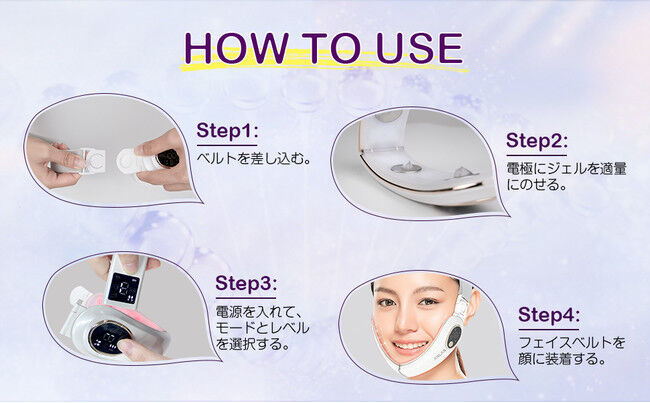 HOW TO USE

Step1:
ベルトを差し込む。

Step2:
電極にジェルを適量にのせる。

Step3:
電源を入れて、モードとレベルを選択する。

Step4:
フェイスベルトを顔に装着する。