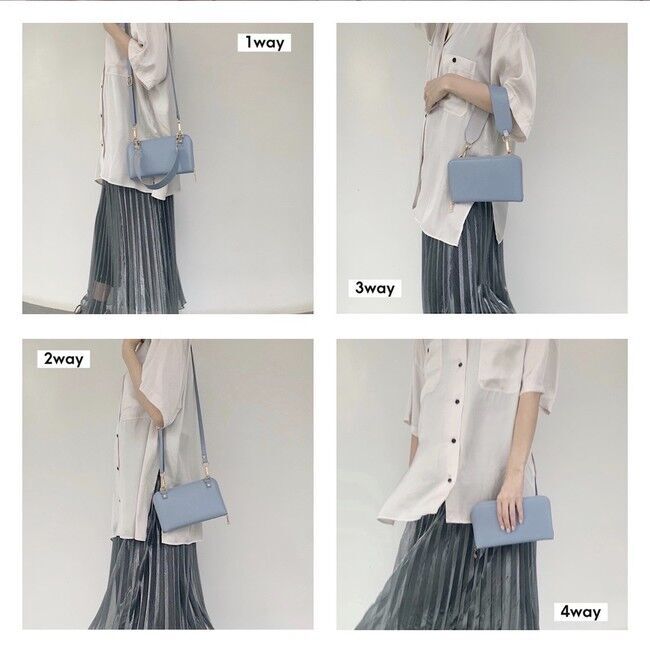 1way

3way

2way

4way