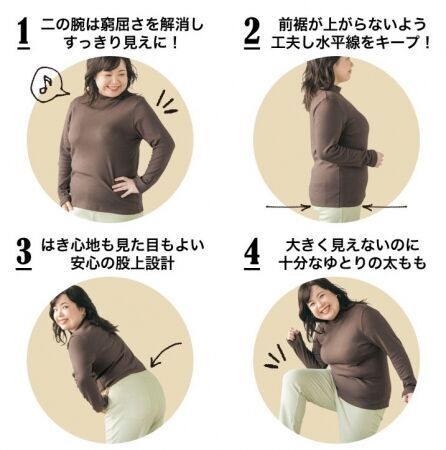 1 二の腕は窮屈さを解消しすっきり見えに！

2 前裾が上がらないよう工夫し水平線をキープ！

3 はき心地も見た目もよい安心の股上設計

4 大きく見えないのに十分なゆとりの太もも