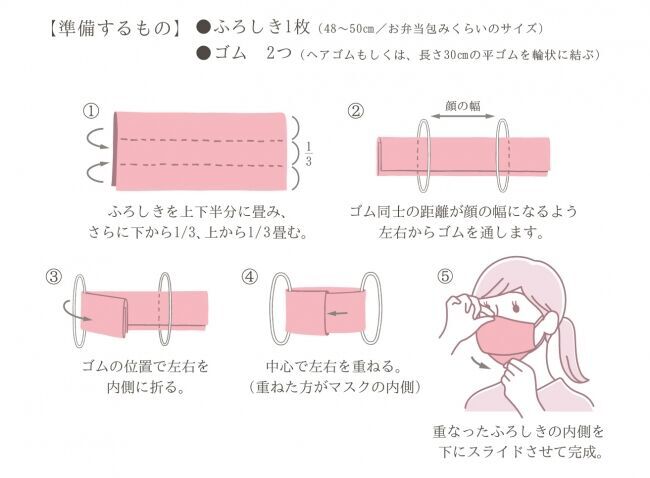 【準備するもの】 ●ふろしき1枚（48～50cm／お弁当包みくらいのサイズ）
●ゴム　2つ（ヘアゴムもしくは、長さ30cmの平ゴムを輪状に結ぶ）

①

$\frac{1}{3}$

ふろしきを上下半分に畳み、さらに下から1/3、上から1/3畳む。

②

顔の幅

ゴム同士の距離が顔の幅になるよう左右からゴムを通します。

③

ゴムの位置で左右を内側に折る。

④

中心で左右を重ねる。（重ねた方がマスクの内側）

⑤

重なったふろしきの内側を下にスライドさせて完成。